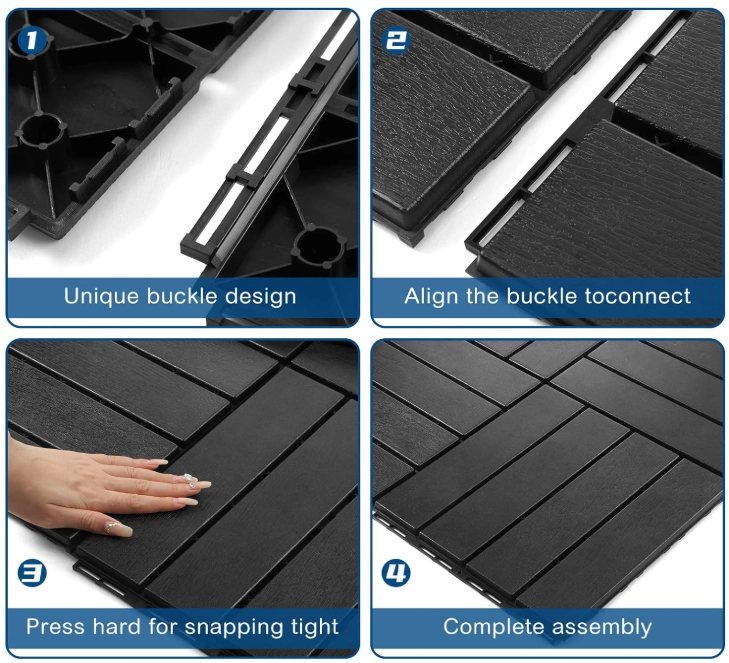 1
Unique buckle design

2
Align the buckle toconnect

3
Press hard for snapping tight

4
Complete assembly